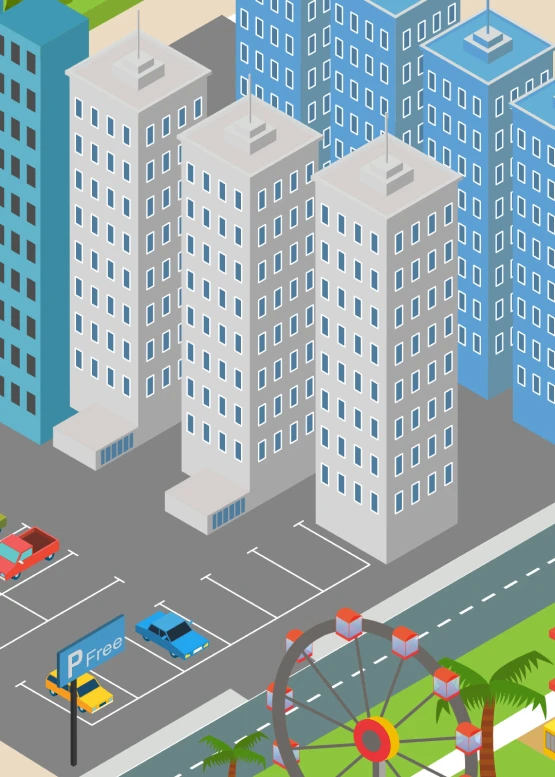 P Free